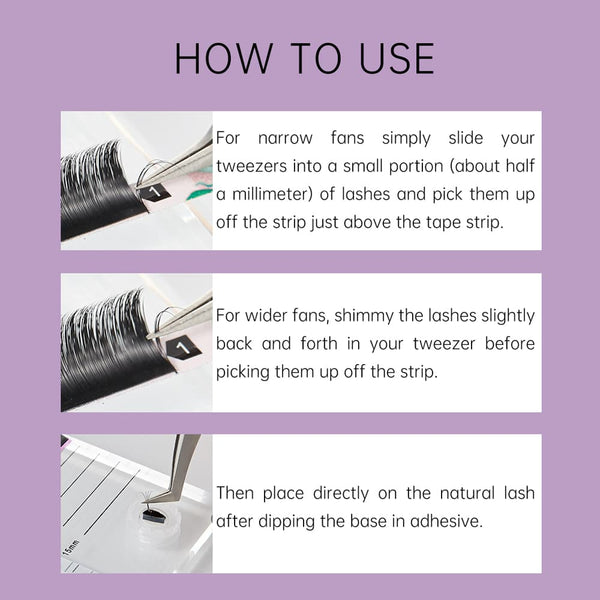 HOW TO USE

1

For narrow fans simply slide your tweezers into a small portion (about half a millimeter) of lashes and pick them up off the strip just above the tape strip.

1

For wider fans, shimmy the lashes slightly back and forth in your tweezer before picking them up off the strip.

15mm

Then place directly on the natural lash after dipping the base in adhesive.