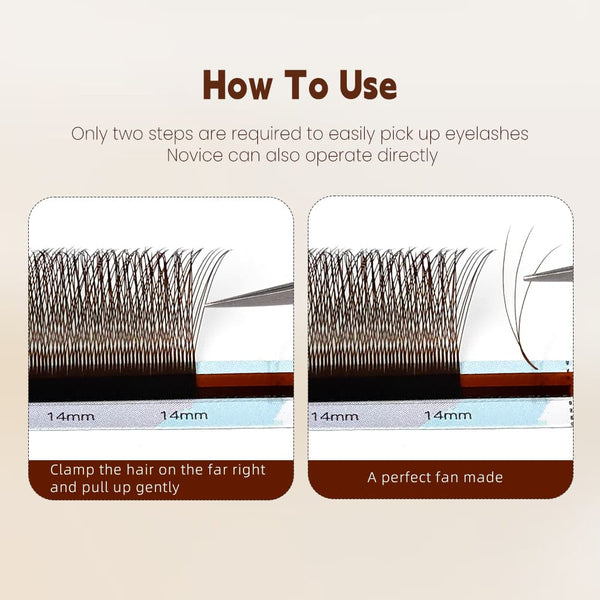 How To Use

Only two steps are required to easily pick up eyelashes
Novice can also operate directly

14mm 14mm

Clamp the hair on the far right and pull up gently

14mm 14mm

A perfect fan made