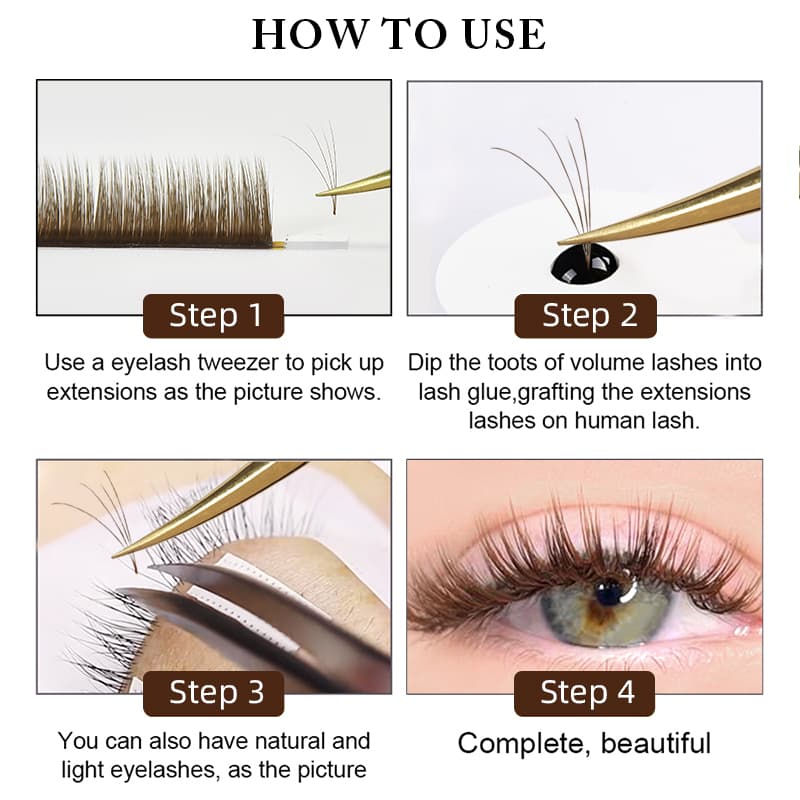 HOW TO USE

Step 1

Use a eyelash tweezer to pick up extensions as the picture shows.

Step 2

Dip the toots of volume lashes into lash glue,grafting the extensions lashes on human lash.

Step 3

You can also have natural and light eyelashes, as the picture

Step 4

Complete, beautiful