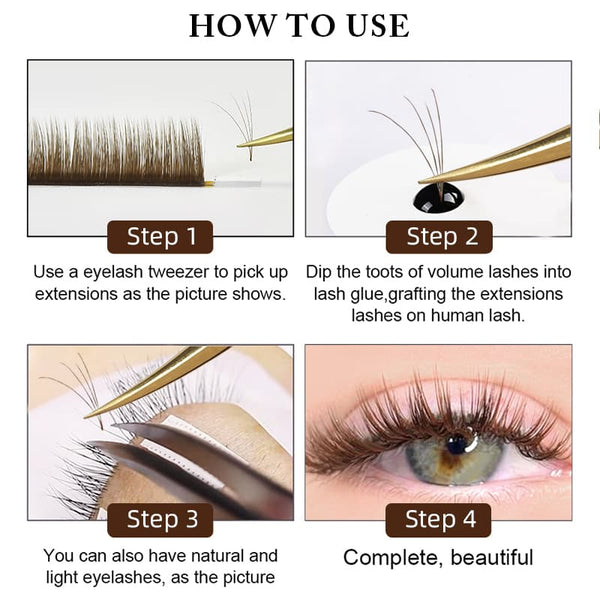 HOW TO USE

Step 1

Use a eyelash tweezer to pick up extensions as the picture shows.

Step 2

Dip the toots of volume lashes into lash glue,grafting the extensions lashes on human lash.

Step 3

You can also have natural and light eyelashes, as the picture

Step 4

Complete, beautiful